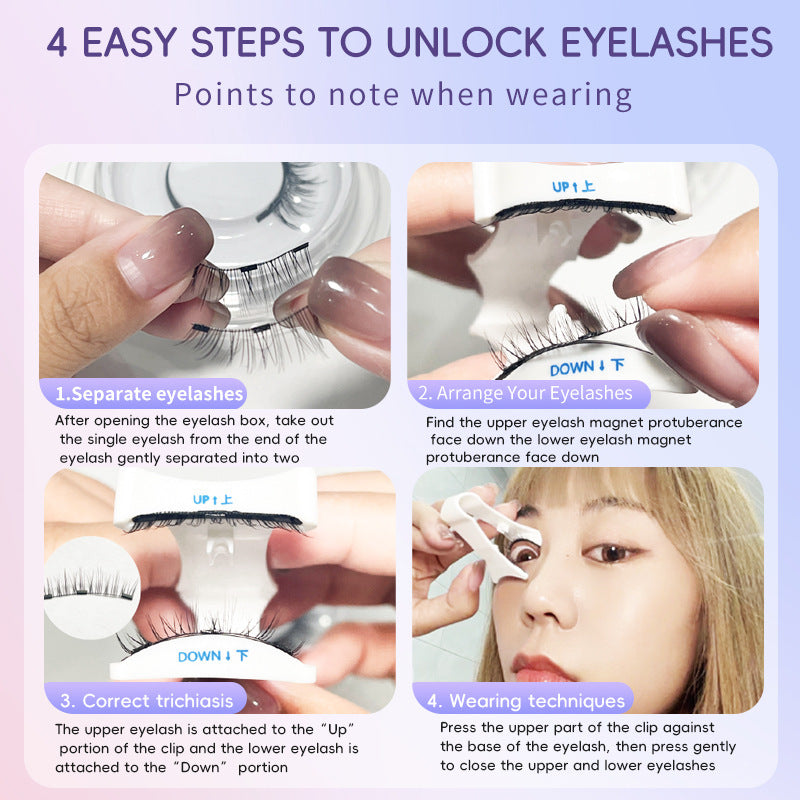 4 EASY STEPS TO UNLOCK EYELASHES

Points to note when wearing

1.Separate eyelashes

After opening the eyelash box, take out the single eyelash from the end of the eyelash gently separated into two

UP ↑ 上

DOWN ↓ 下

2. Arrange Your Eyelashes

Find the upper eyelash magnet protuberance face down the lower eyelash magnet protuberance face down

UP ↑ 上

DOWN ↓ 下

3. Correct trichiasis

The upper eyelash is attached to the "Up" portion of the clip and the lower eyelash is attached to the "Down" portion

4. Wearing techniques

Press the upper part of the clip against the base of the eyelash, then press gently to close the upper and lower eyelashes